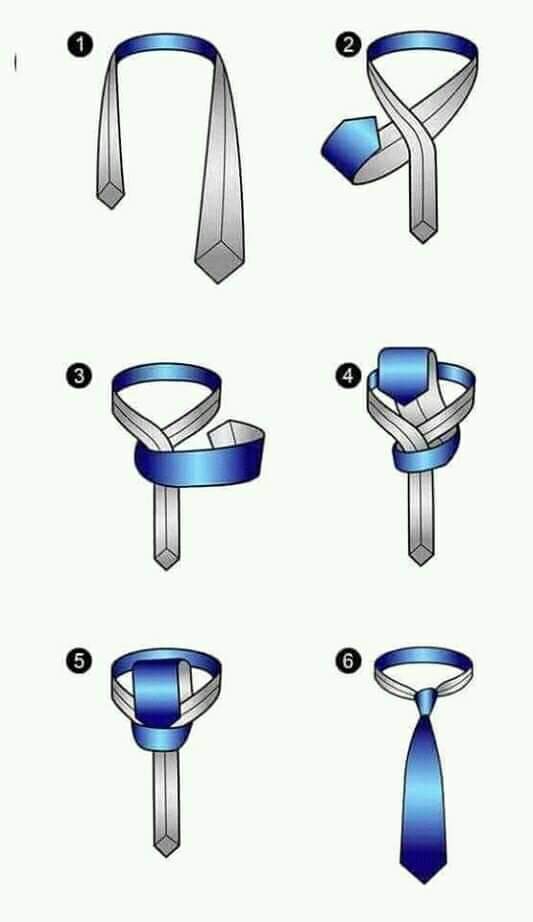 1
2
3
4
5
6